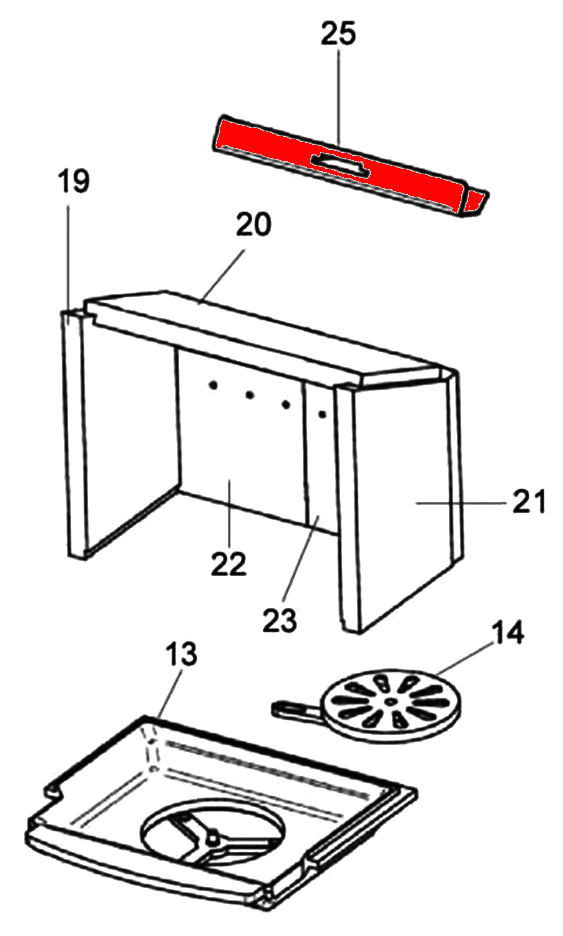 25

19

20

21

22

23

14

13