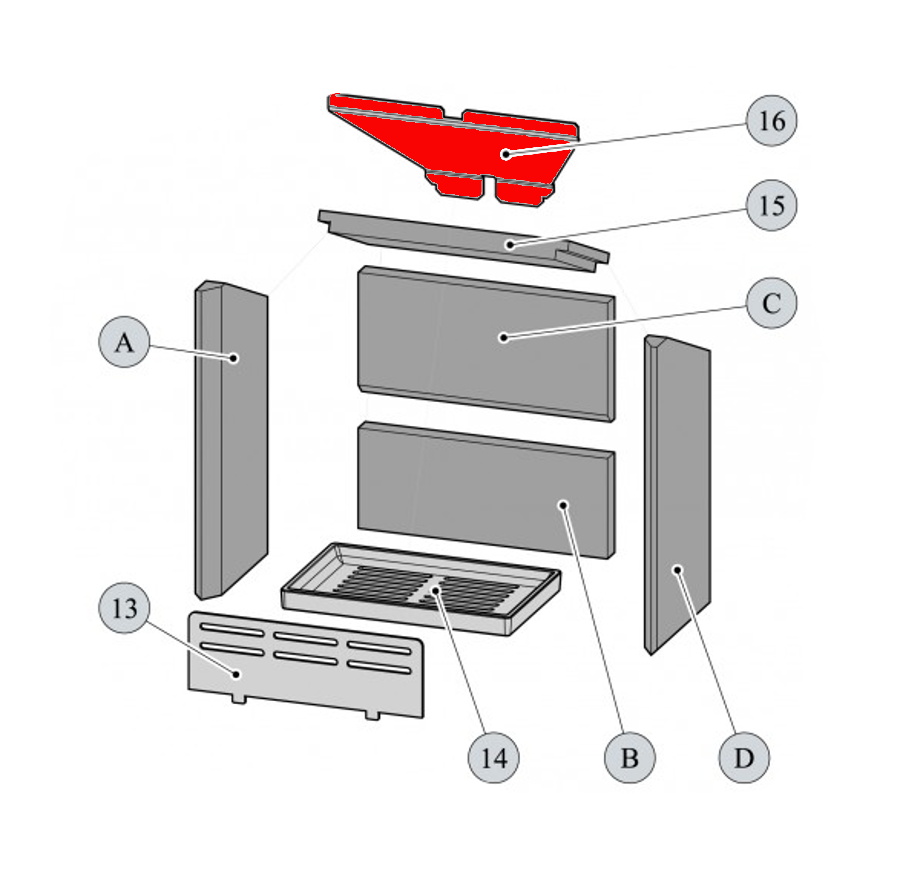 16

15

C

A

13

14

B

D