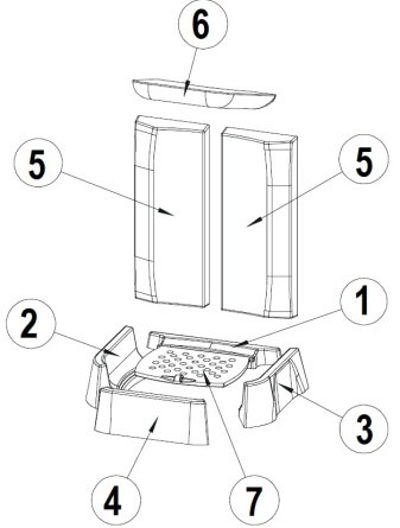 6
5
5
1
2
3
4
7