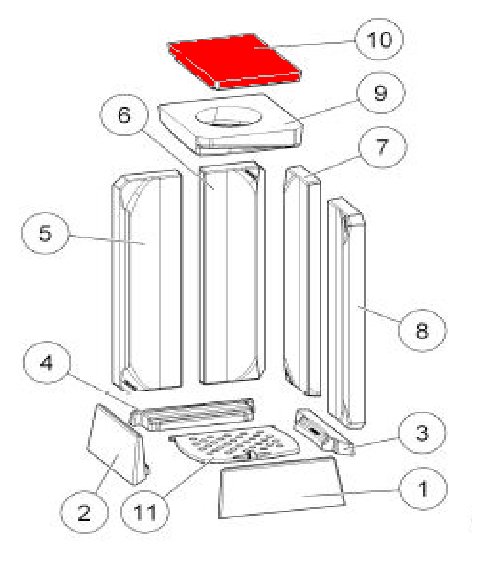 10
9
6
7
5
8
4
3
2
11
1