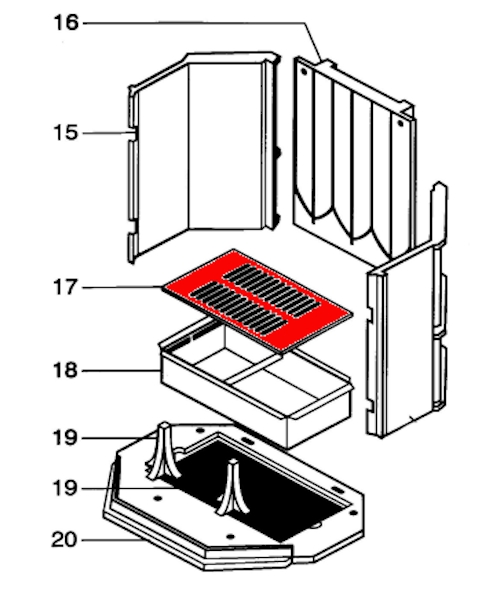 16
15
17
18
19
19
20