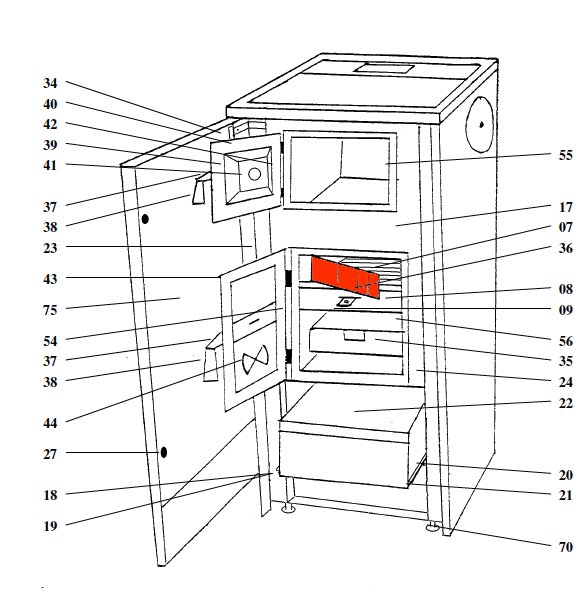 34
40
42
39
41
37
38
23
43
75
54
37
38
44
27
18
19
55
17
07
36
08
09
56
35
24
22
20
21
70