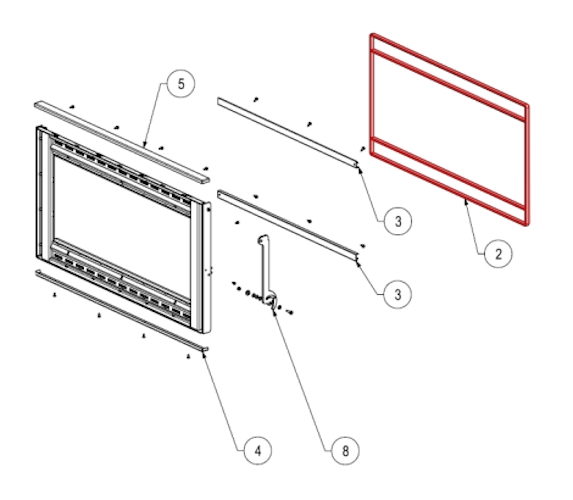 5
3
2
3
4
8