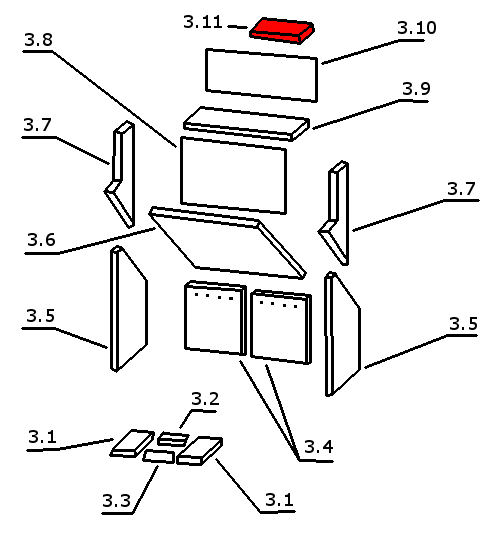 3.11
3.10
3.8
3.9
3.7
3.7
3.6
3.5
3.5
3.2
3.1
3.4
3.3
3.1