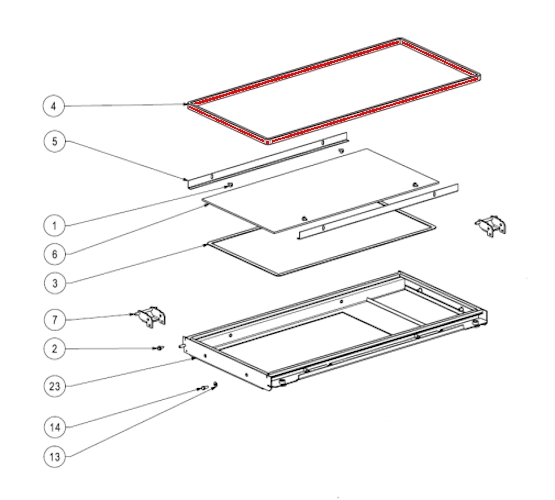 4
5
1
6
3
7
2
23
14
13