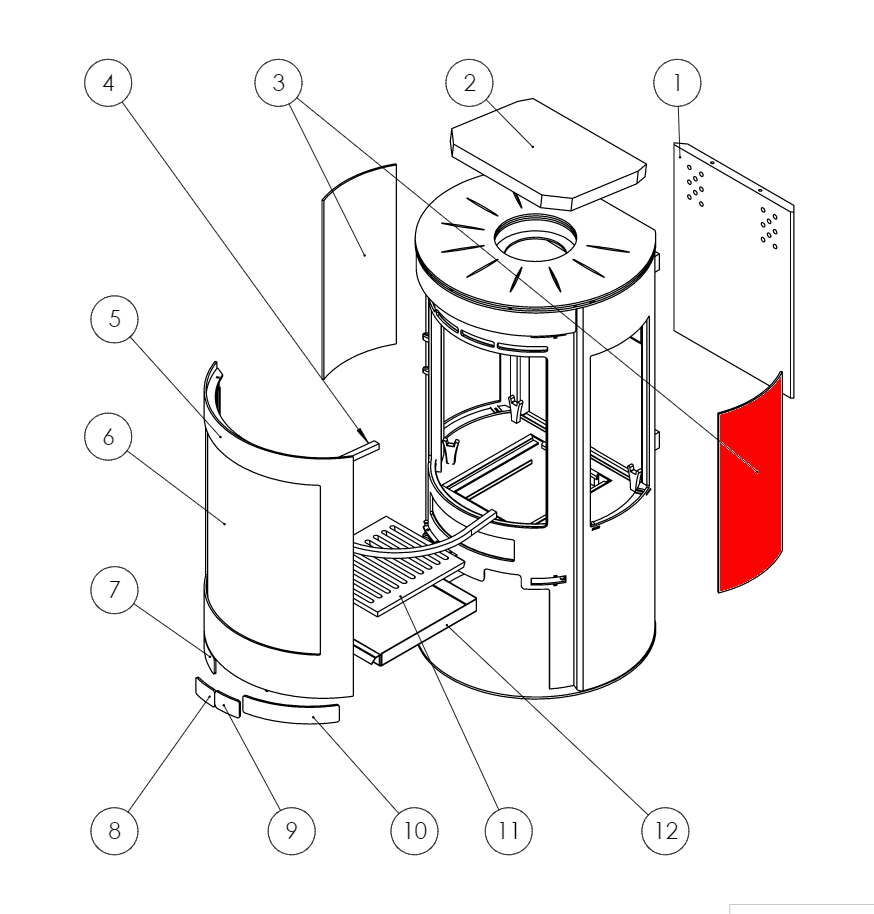 4
3
2
1
5
6
7
8
9
10
11
12