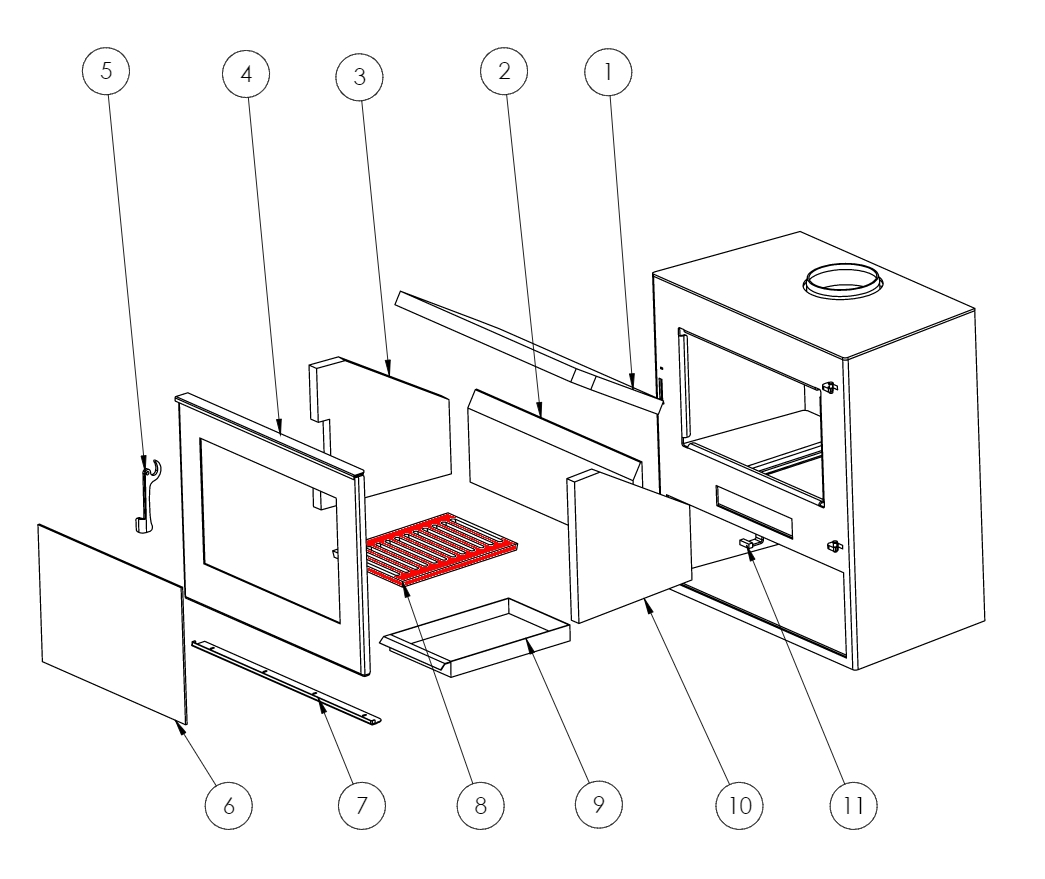 5
4
3
2
1
6
7
8
9
10
11