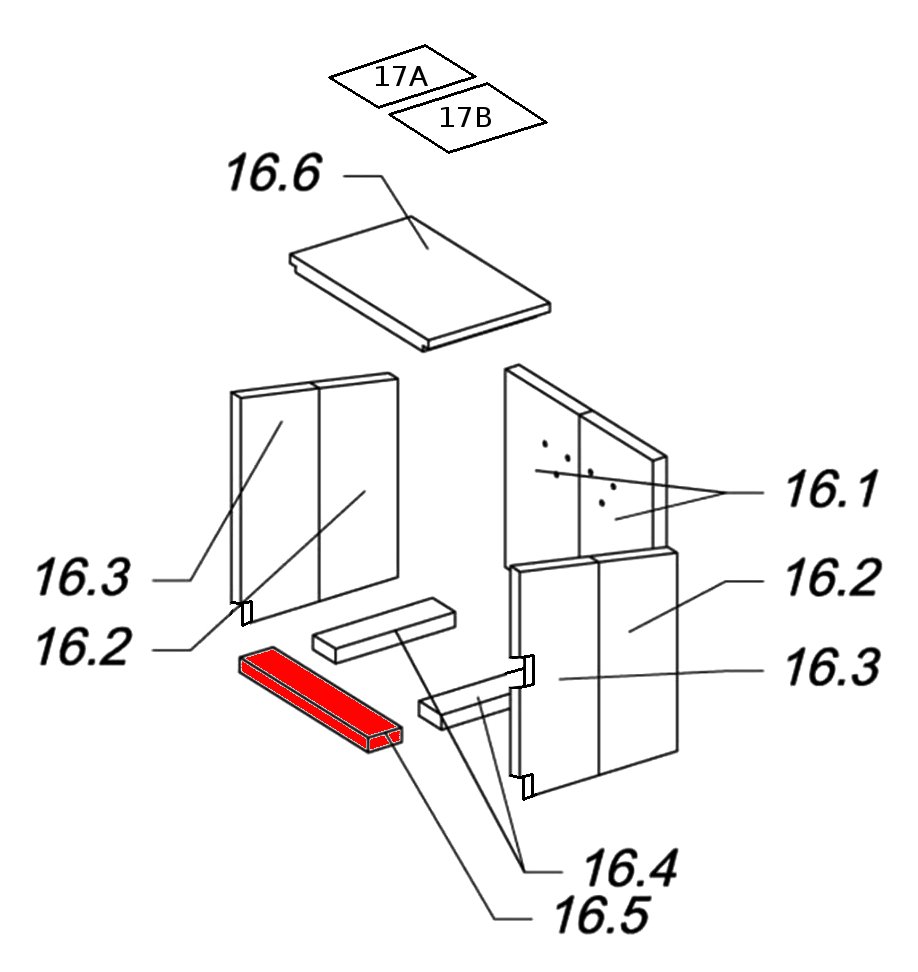 17A
17B
16.6
16.1
16.3
16.2
16.2
16.3
16.4
16.5