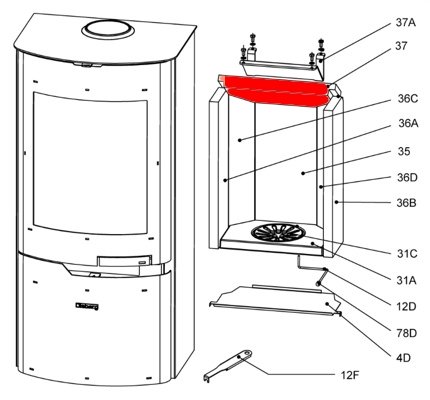 37A
37
36C
36A
35
36D
36B
31C
31A
12D
78D
4D
12F