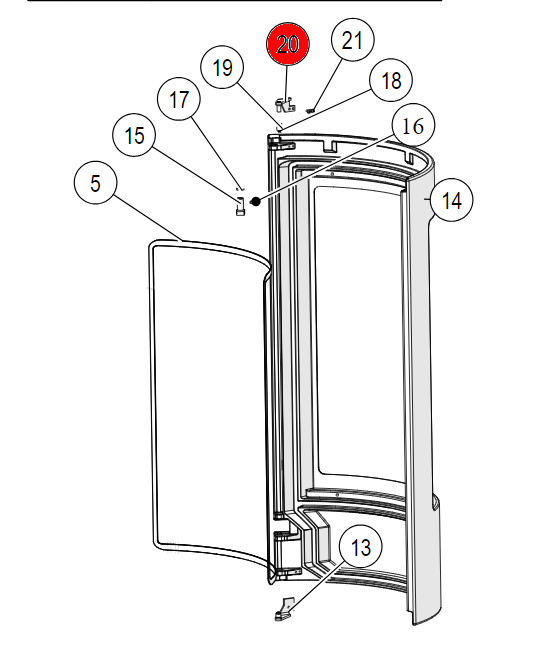 20
21
19
18
17
16
15
5
14
13