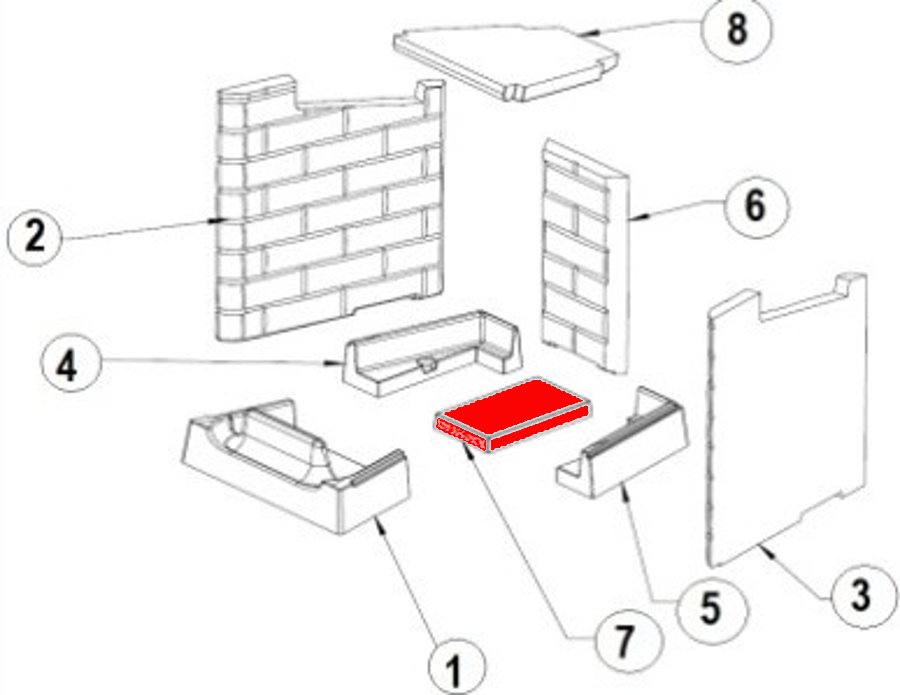 8
2
6
4
3
5
7
1