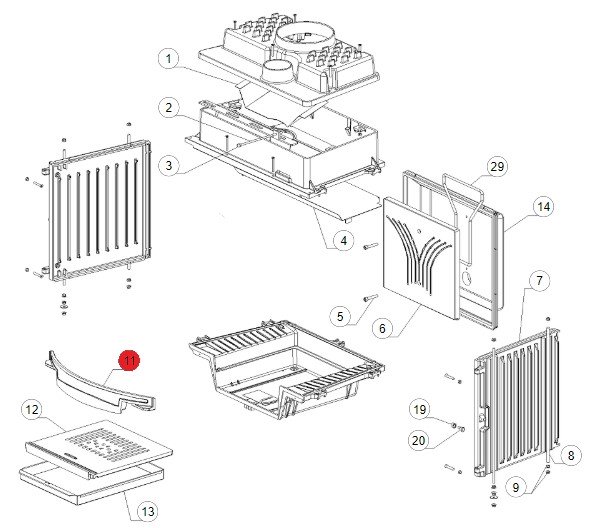 1
2
3
29
14
4
5
6
7
11
12
19
20
8
9
13