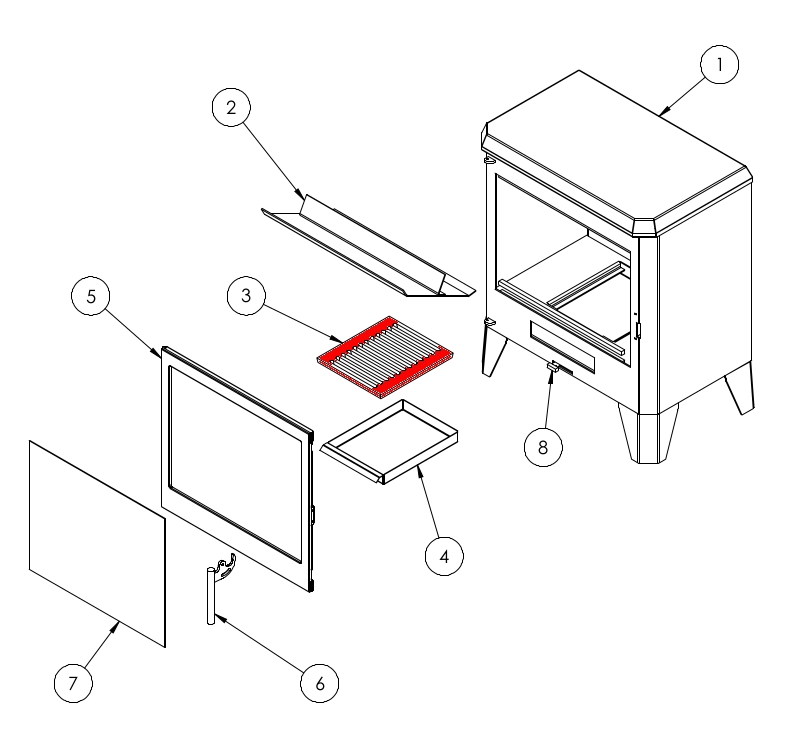 1
2
5
3
8
4
7
6