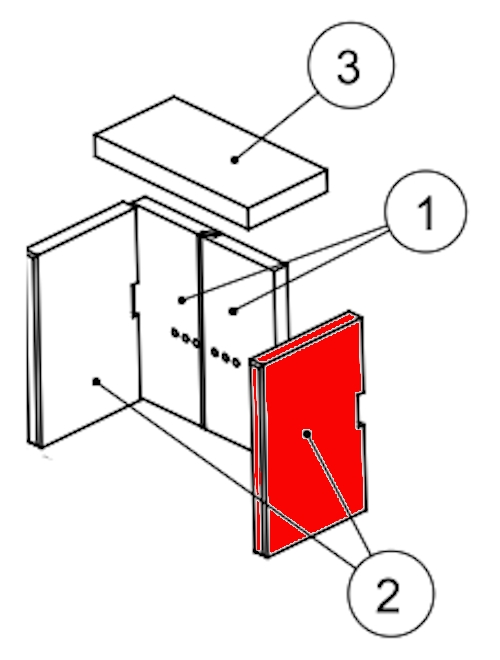 3
1
2