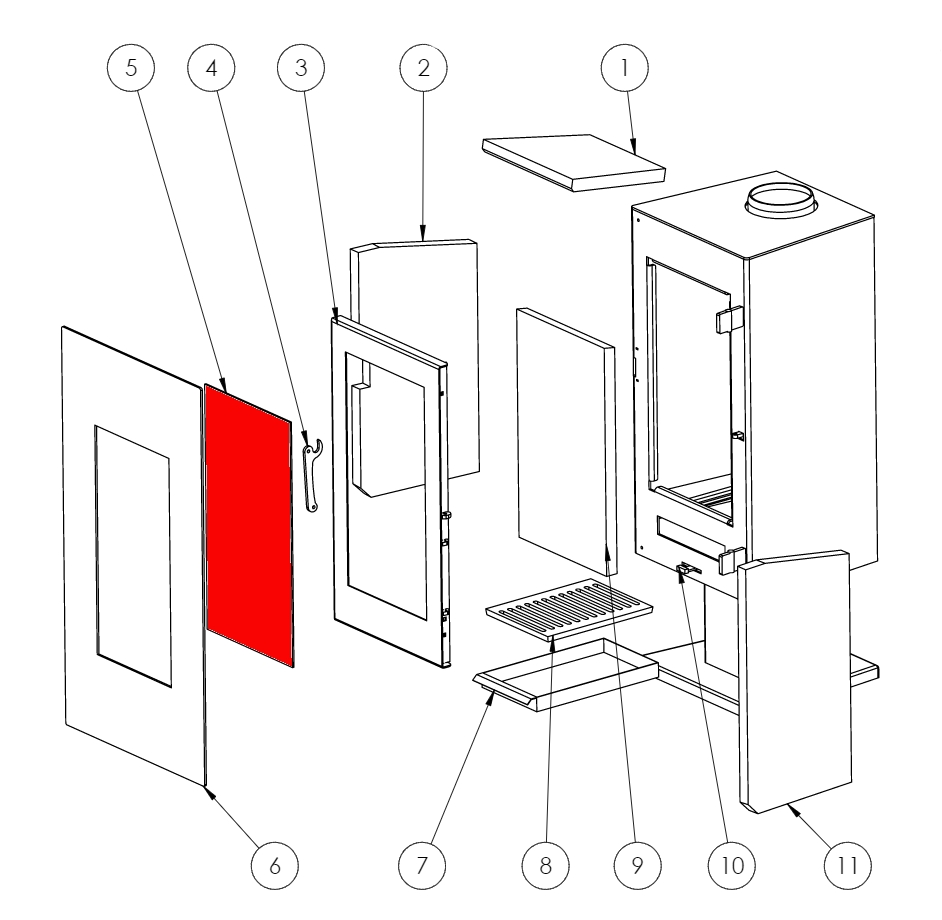 5
4
3
2
1
6
7
8
9
10
11