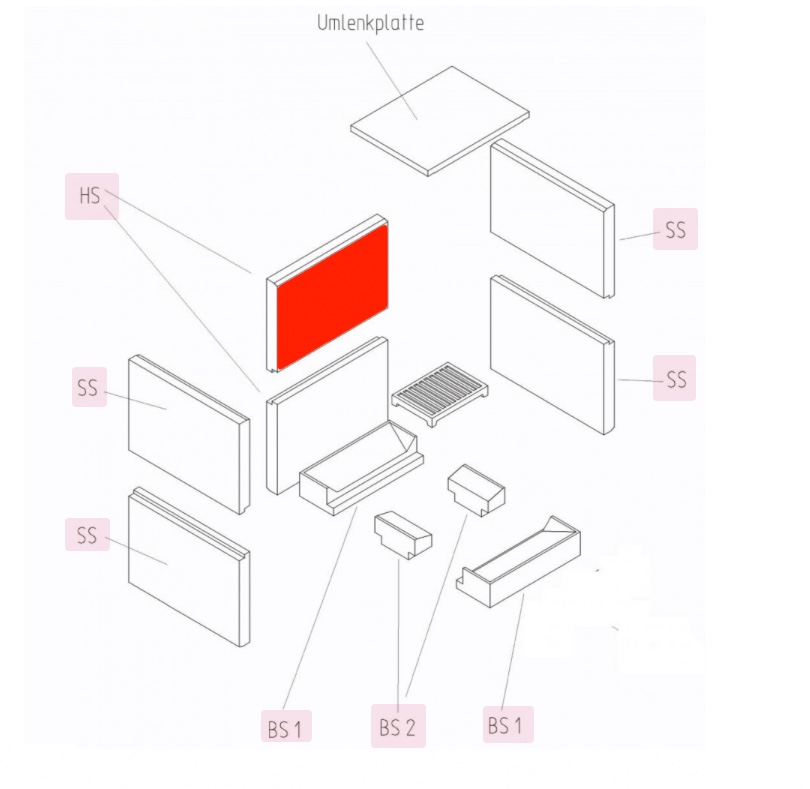 Umlenkplatte

HS

SS

SS

SS

SS

BS 1

BS 2

BS 1