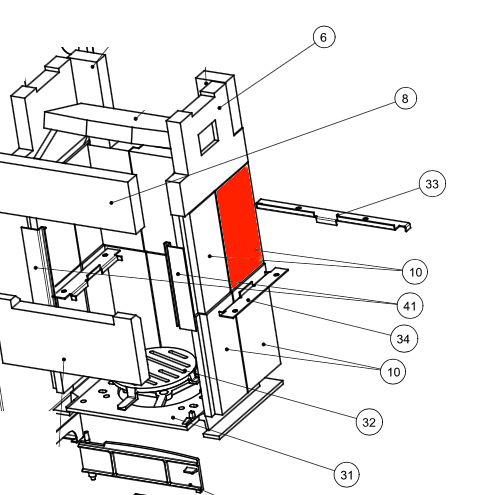 6
8
33
10
41
34
10
32
31