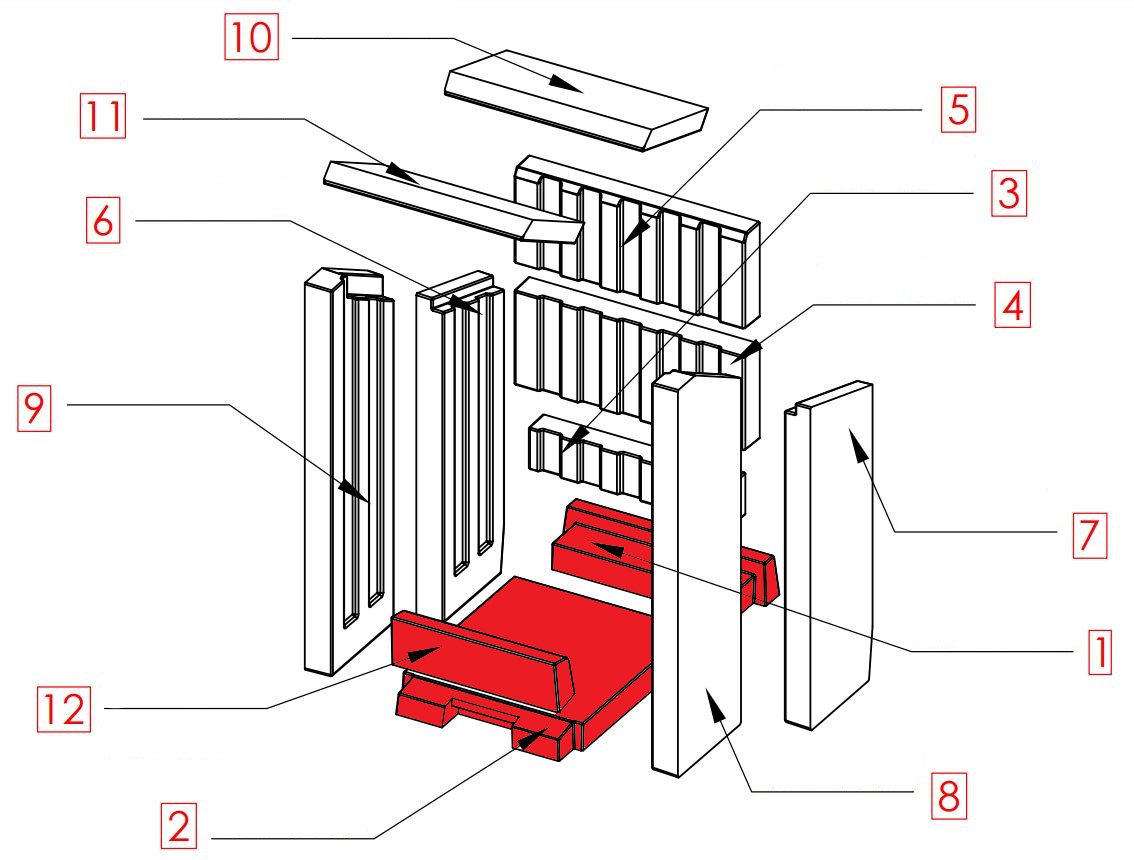 10
11
5
3
6
4
9
7
1
12
8
2