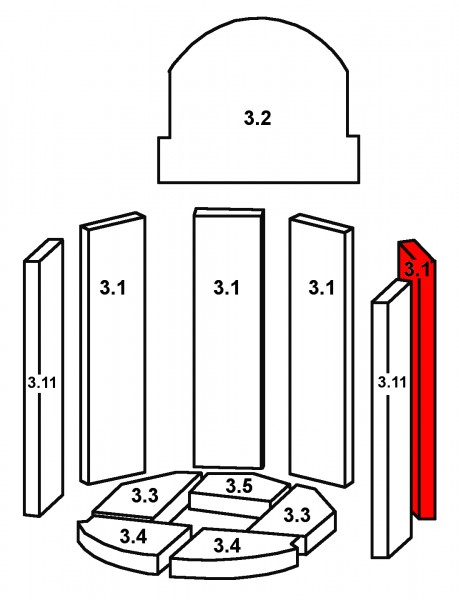 3.2

3.11

3.1

3.1

3.1

3.1

3.11

3.3

3.5

3.3

3.4

3.4