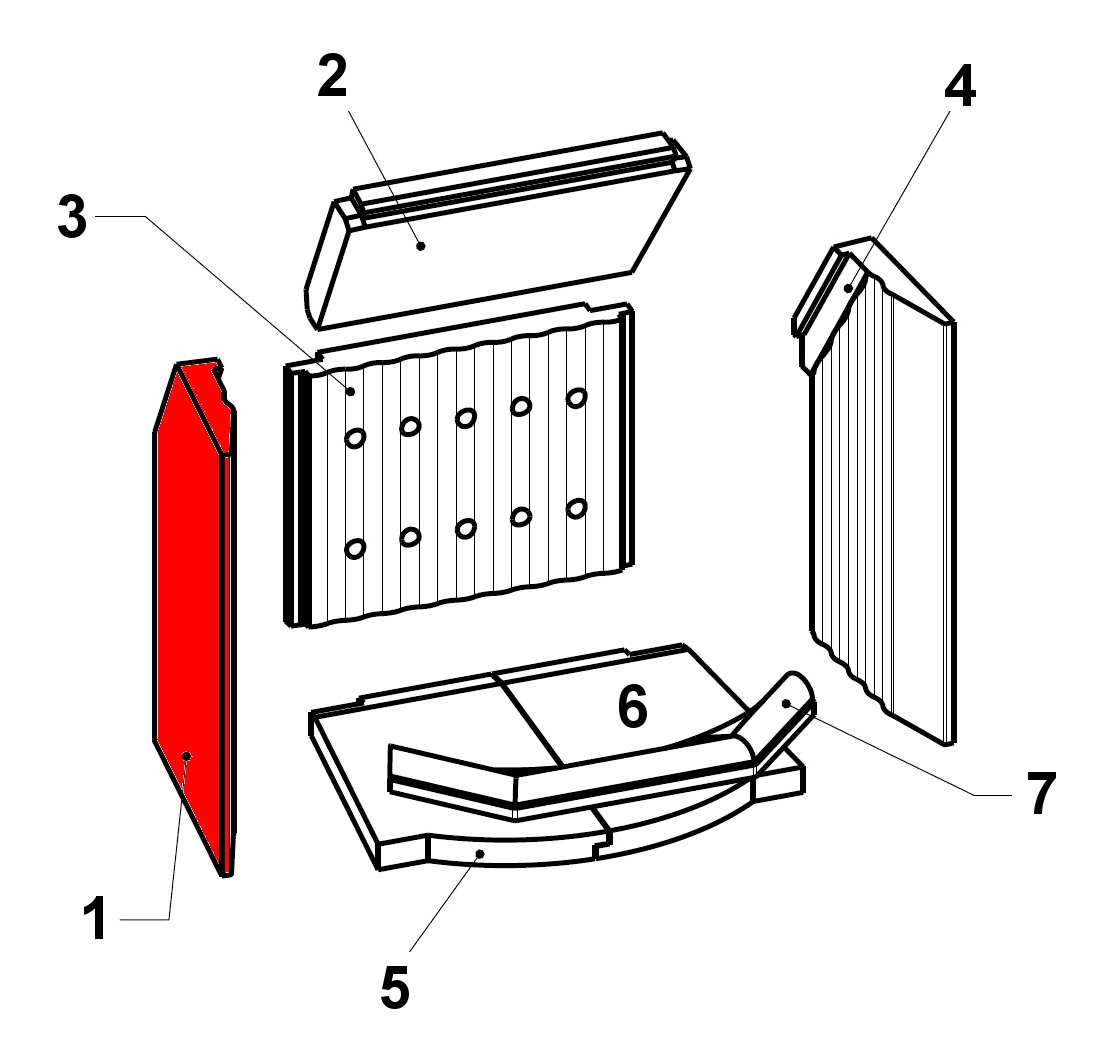 2
4
3
6
7
1
5