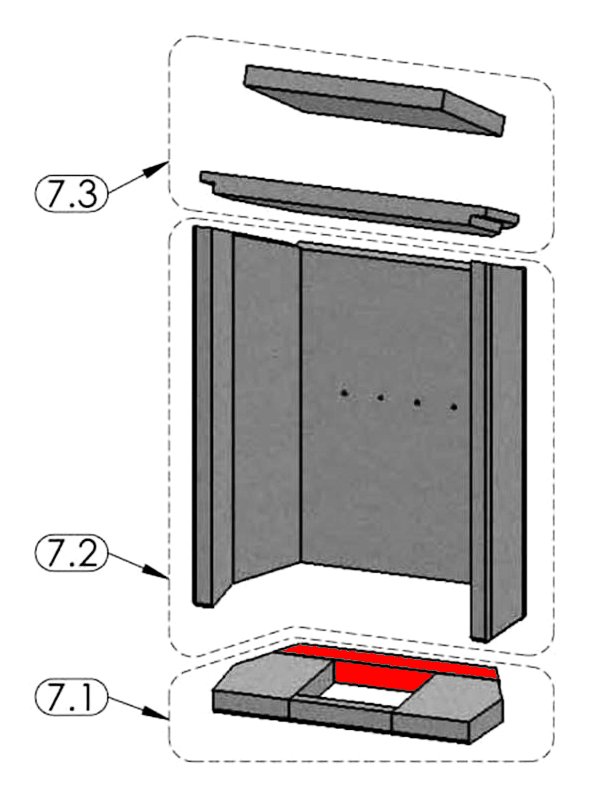 7.3

7.2

7.1