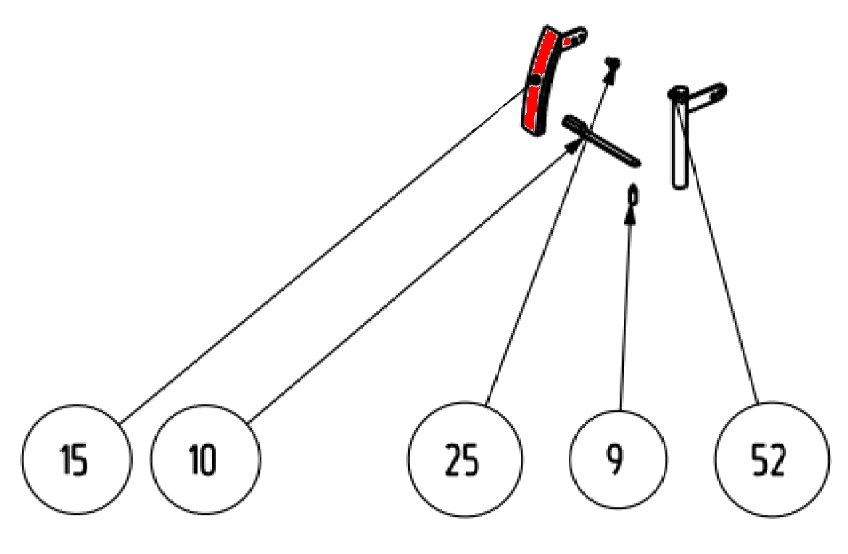 15
10
25
9
52