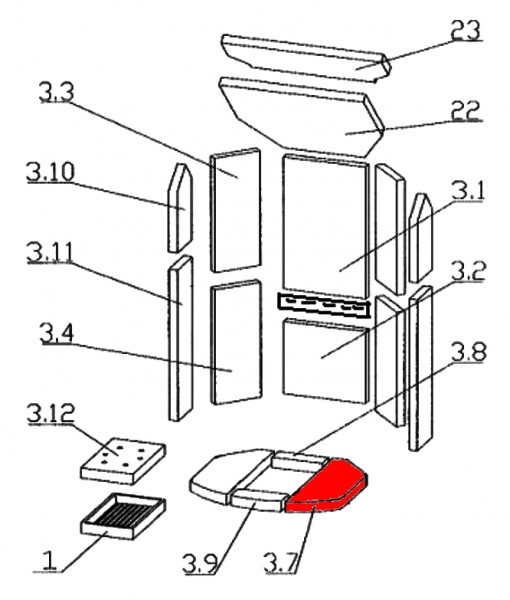 23
3.3
22
3.10
3.1
3.11
3.2
3.4
3.8
3.12
1
3.9
3.7