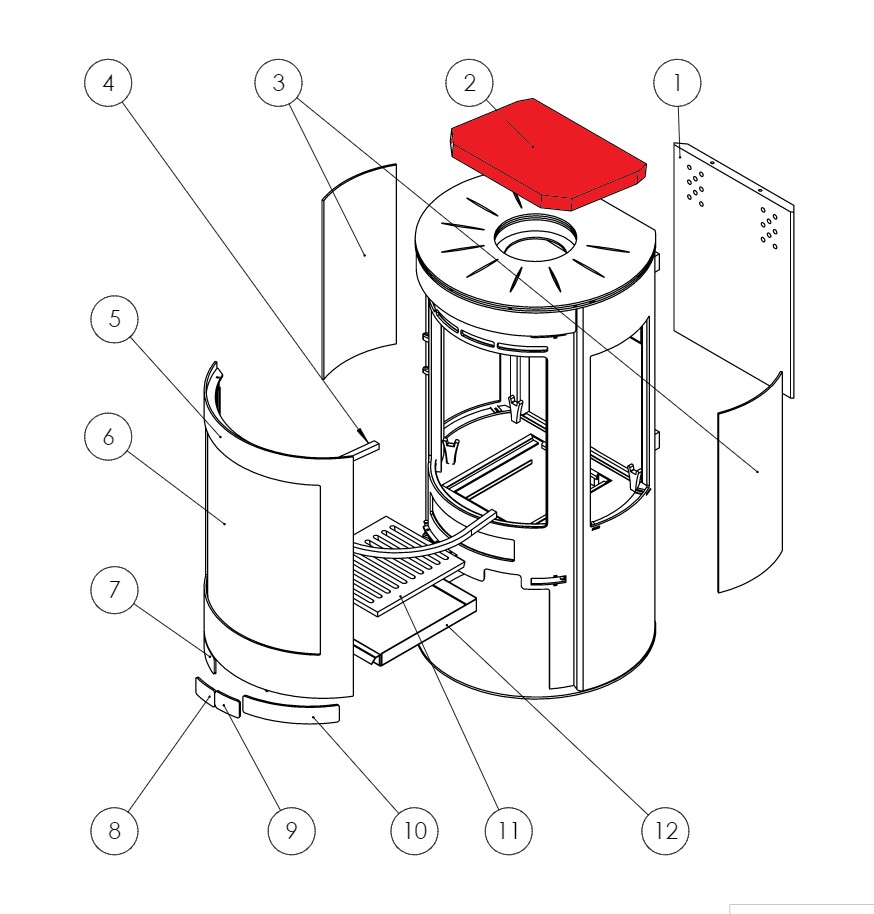 4
3
2
1
5
6
7
8
9
10
11
12