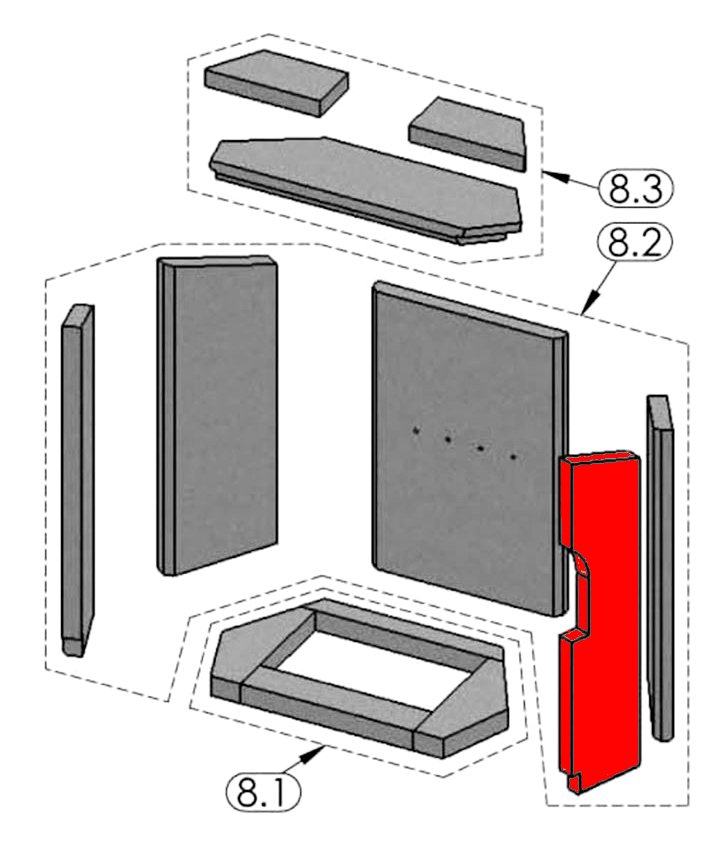 8.3
8.2
8.1