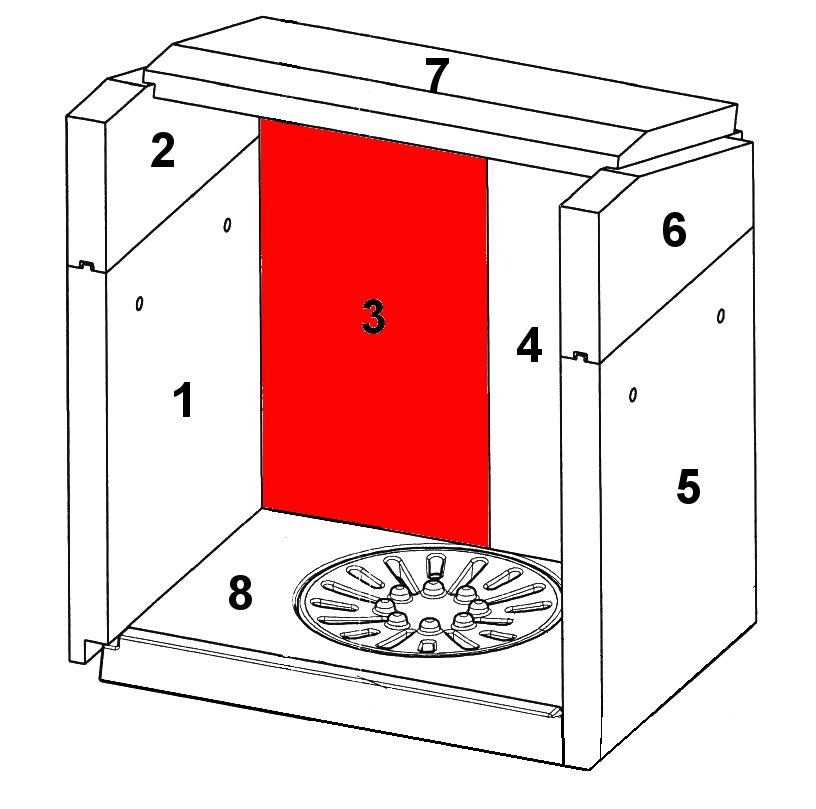 7
2
6
3
4
1
5
8