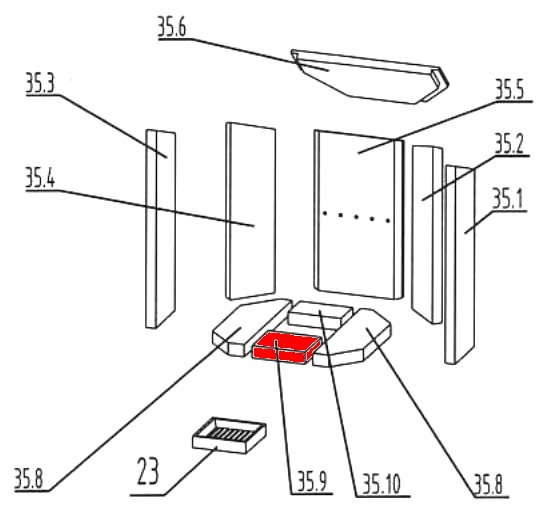 35.6

35.3

35.5

35.2

35.4

35.1

35.8

23

35.9

35.10

35.8