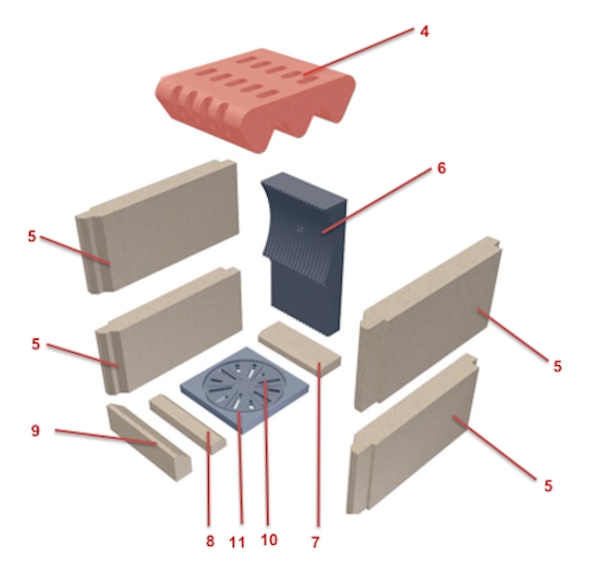 4

6

5

5

5

5

9

8

11

10

7