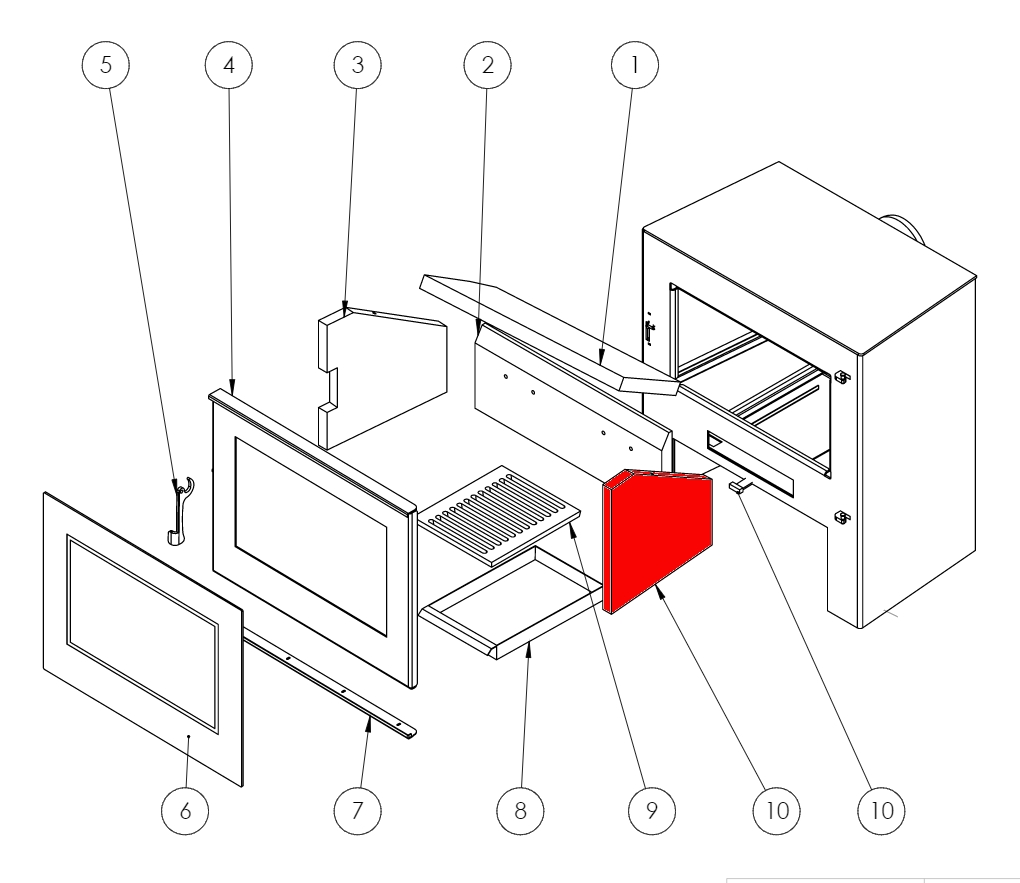 5
4
3
2
1
6
7
8
9
10
10