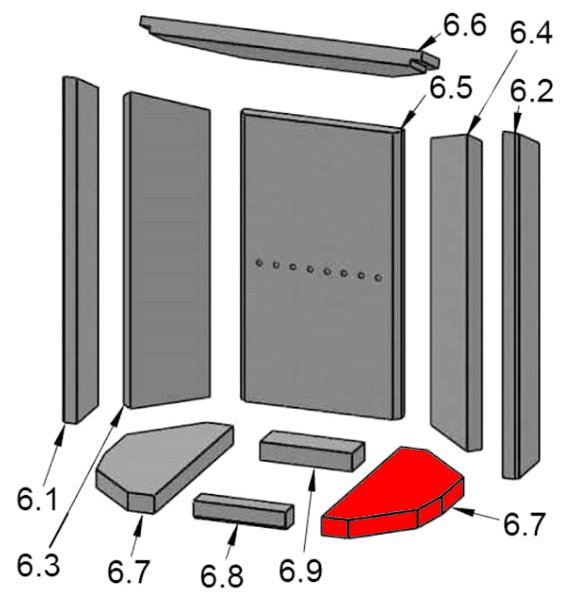 6.6
6.4
6.5
6.2
6.1
6.3
6.7
6.8
6.9
6.7