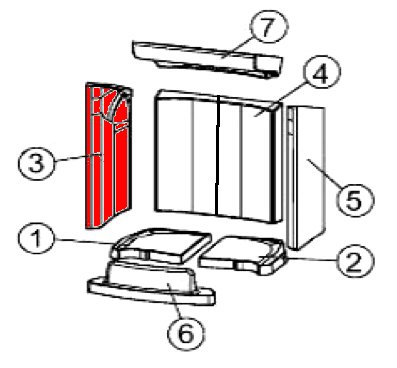 7
4
3
5
1
2
6