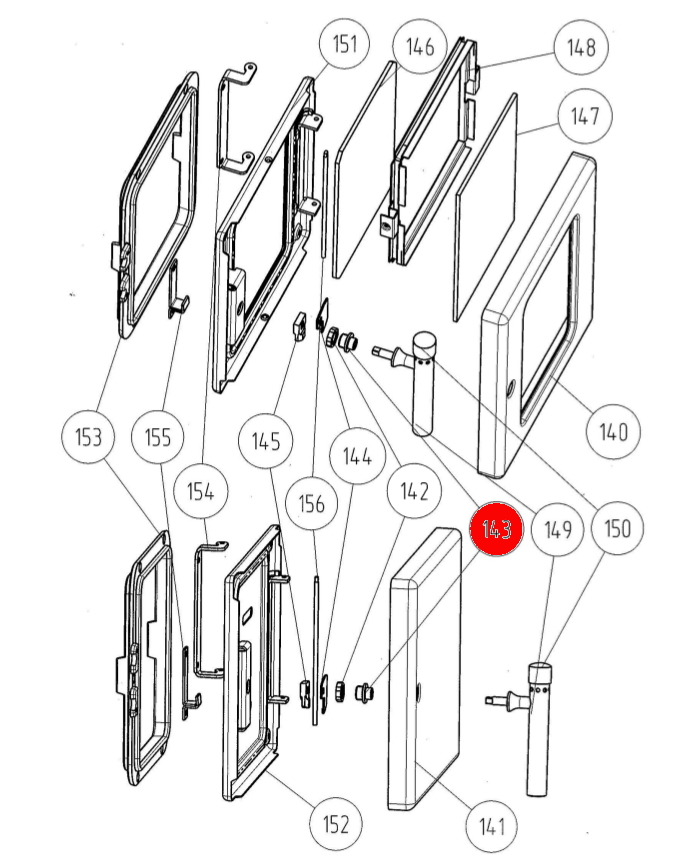 151
146
148
147
140
153
155
145
144
154
156
142
143
149
150
152
141