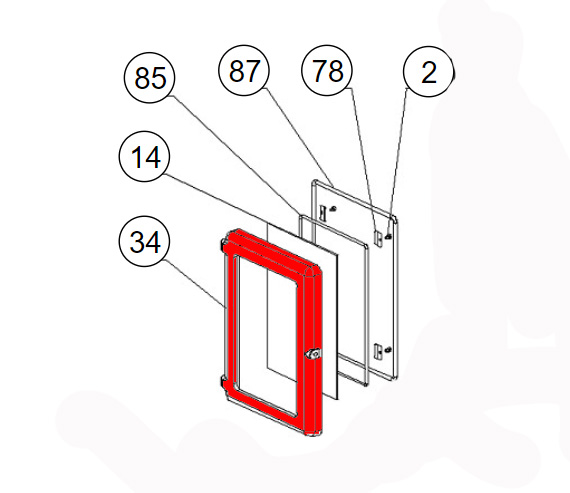 85
87
78
2
14
34