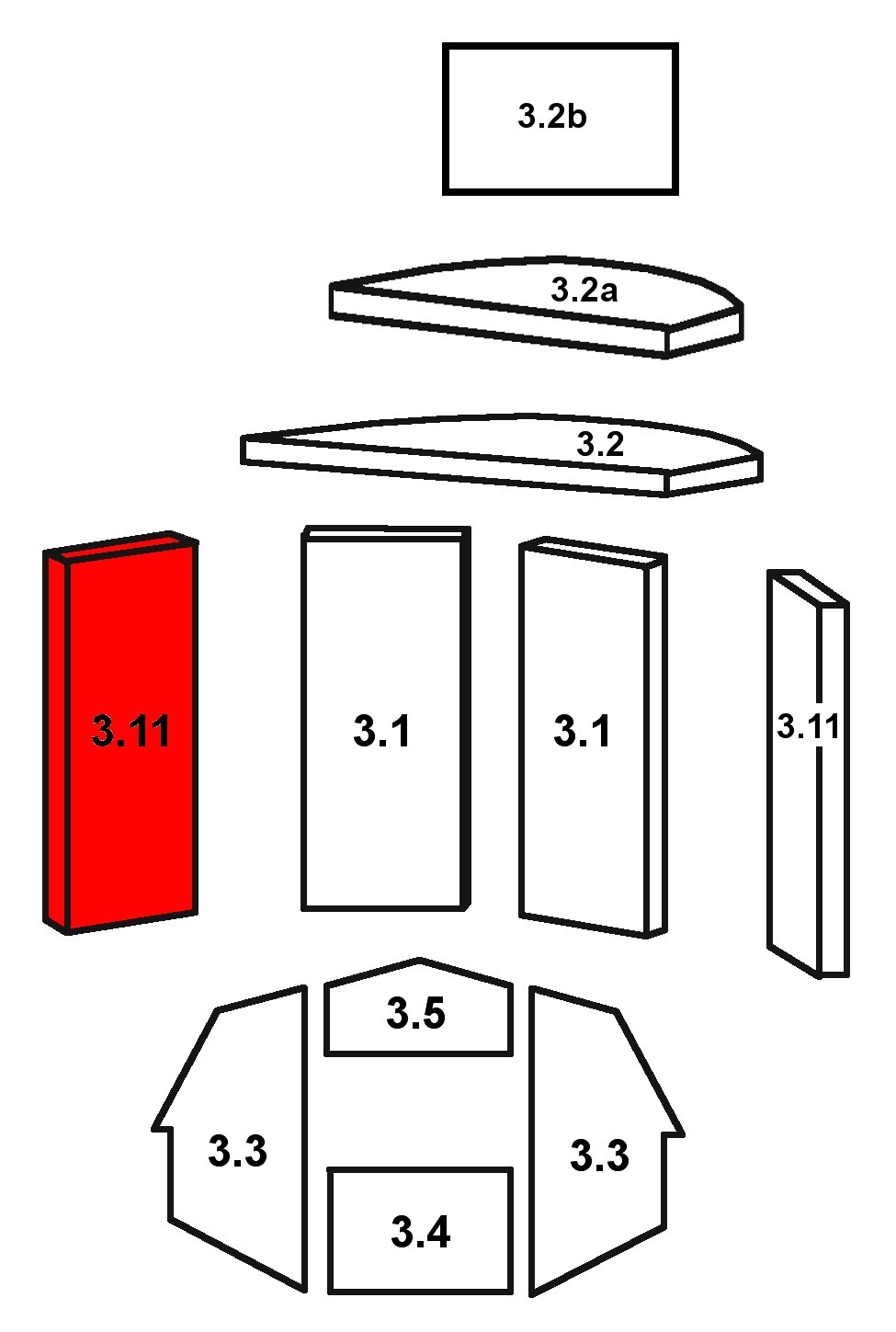 3.2b

3.2a

3.2

3.11

3.1

3.1

3.11

3.5

3.3

3.3

3.4