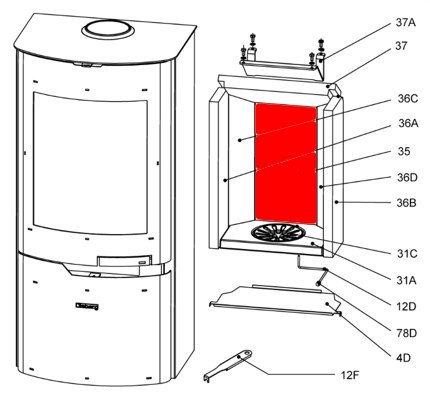 37A
37
36C
36A
35
36D
36B
31C
31A
12D
78D
4D
12F