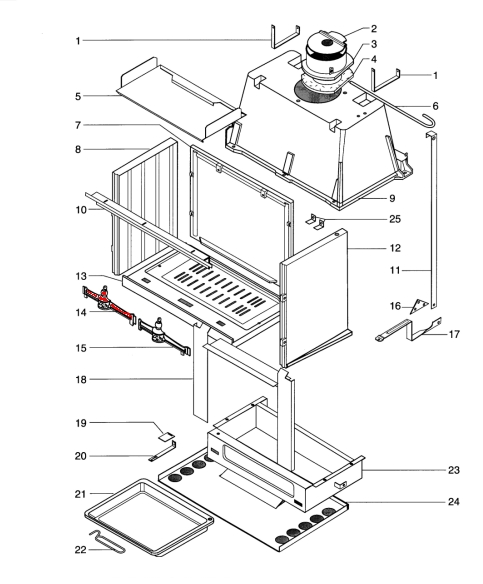 1
2
3
4
1
5
6
7
8
9
10
25
12
11
13
14
16
17
15
18
19
20
23
21
24
22